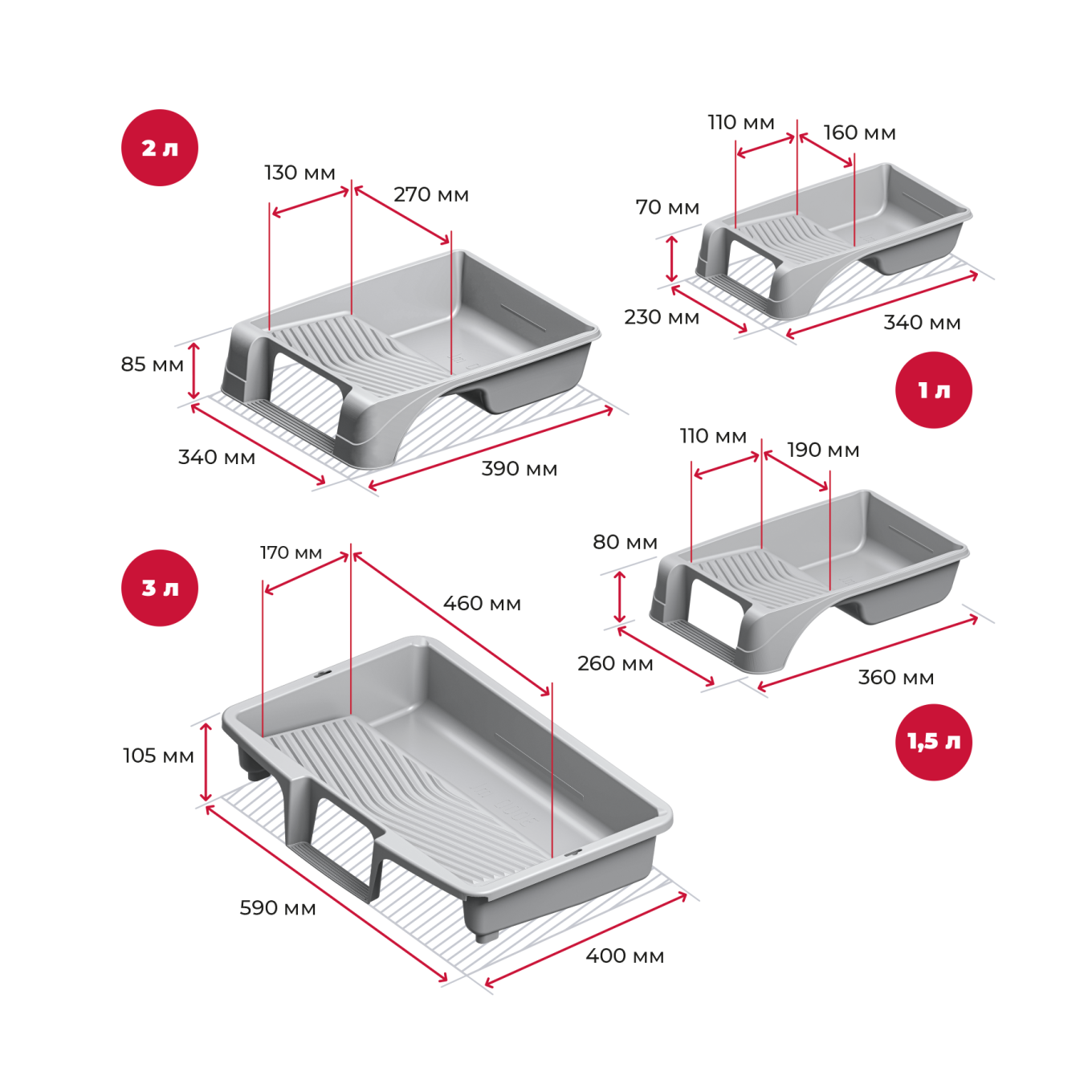 2 л

130 мм
270 мм
85 мм
340 мм
390 мм

110 мм
160 мм
70 мм
230 мм
340 мм

1 л

110 мм
190 мм
80 мм
260 мм
360 мм

1,5 л

3 л

170 мм
460 мм
105 мм
590 мм
400 мм